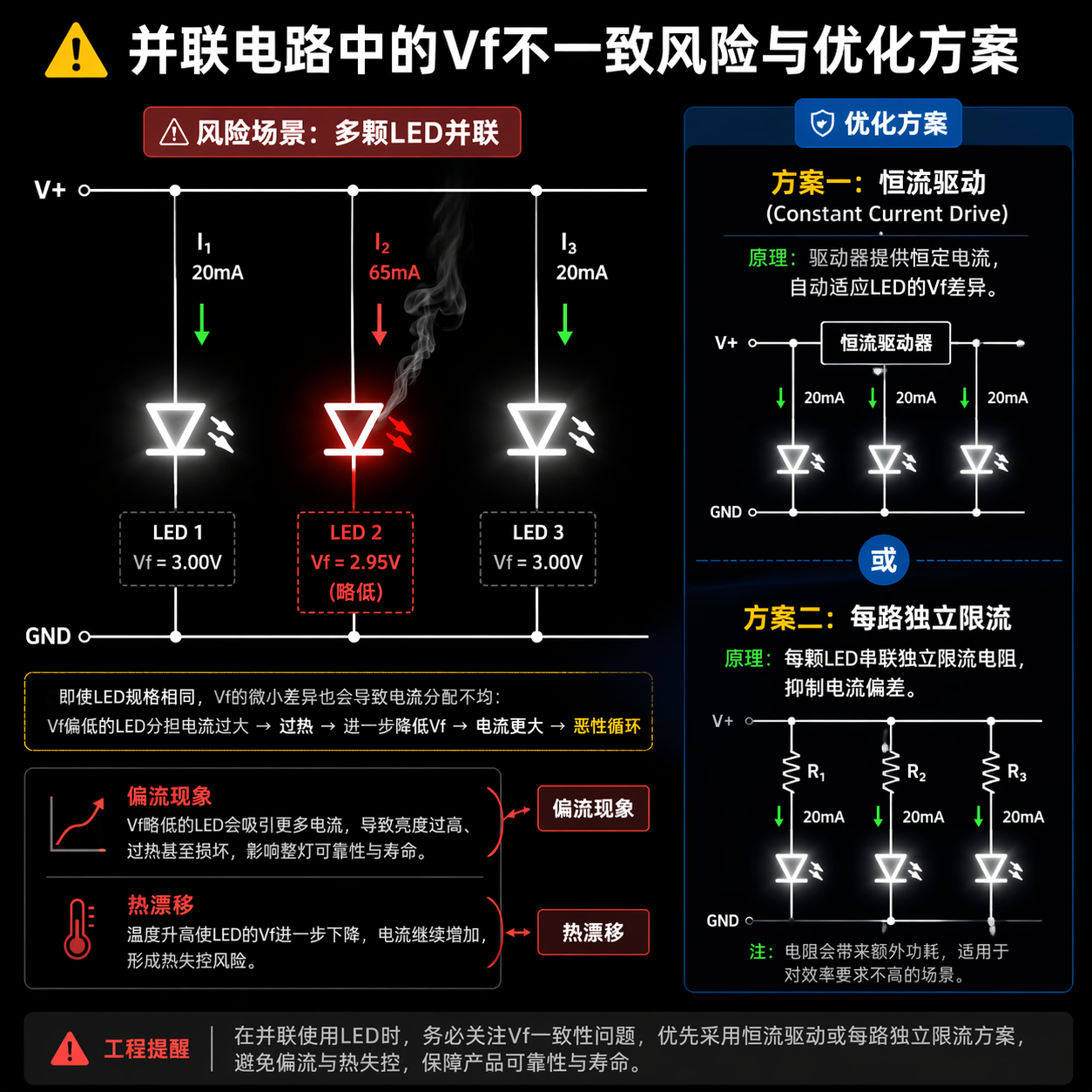 并联电路中的Vf不一致风险与优化方案

风险场景：多颗LED并联

V+

$I_1$
20mA

$I_2$
65mA

$I_3$
20mA

LED 1
Vf = 3.00V

LED 2
Vf = 2.95V
(略低)

LED 3
Vf = 3.00V

GND

即使LED规格相同，Vf的微小差异也会导致电流分配不均：
Vf偏低的LED分担电流过大 → 过热 → 进一步降低Vf → 电流更大 → 恶性循环

偏流现象
Vf略低的LED会吸引更多电流，导致亮度过高、过热甚至损坏，影响整灯可靠性与寿命。

偏流现象

热漂移
温度升高使LED的Vf进一步下降，电流继续增加，形成热失控风险。

热漂移

优化方案

方案一：恒流驱动
(Constant Current Drive)

原理：驱动器提供恒定电流，自动适应LED的Vf差异。

V+
恒流驱动器
20mA
20mA
20mA
GND

或

方案二：每路独立限流

原理：每颗LED串联独立限流电阻，抑制电流偏差。

V+
$R_1$
$R_2$
$R_3$
20mA
20mA
20mA
GND

注：电阻会带来额外功耗，适用于对效率要求不高的场景。

工程提醒

在并联使用LED时，务必关注Vf一致性问题，优先采用恒流驱动或每路独立限流方案，避免偏流与热失控，保障产品可靠性与寿命。