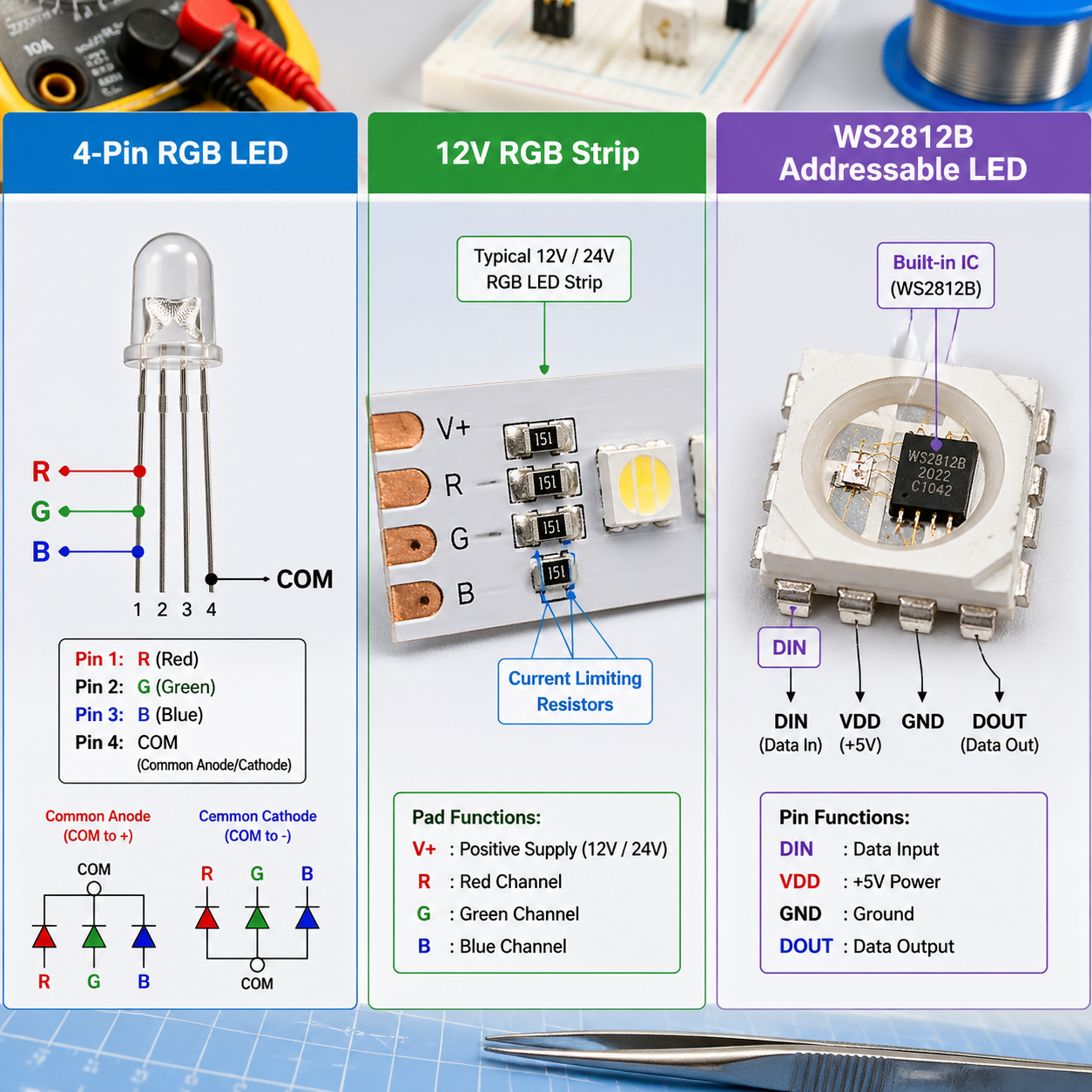 10A

4-Pin RGB LED

R
G
B
COM
1 2 3 4

Pin 1: R (Red)
Pin 2: G (Green)
Pin 3: B (Blue)
Pin 4: COM
(Common Anode/Cathode)

Common Anode
(COM to +)

COM
R G B

Cemmon Cathode
(COM to -)

R G B
COM

12V RGB Strip

Typical 12V / 24V
RGB LED Strip

V+
R
G
B
151
151
151
151

Current Limiting
Resistors

Pad Functions:
V+ : Positive Supply (12V / 24V)
R : Red Channel
G : Green Channel
B : Blue Channel

WS2812B
Addressable LED

Built-in IC
(WS2812B)

WS2812B
2022
C1042

DIN

DIN (Data In)
VDD (+5V)
GND
DOUT (Data Out)

Pin Functions:
DIN : Data Input
VDD : +5V Power
GND : Ground
DOUT : Data Output