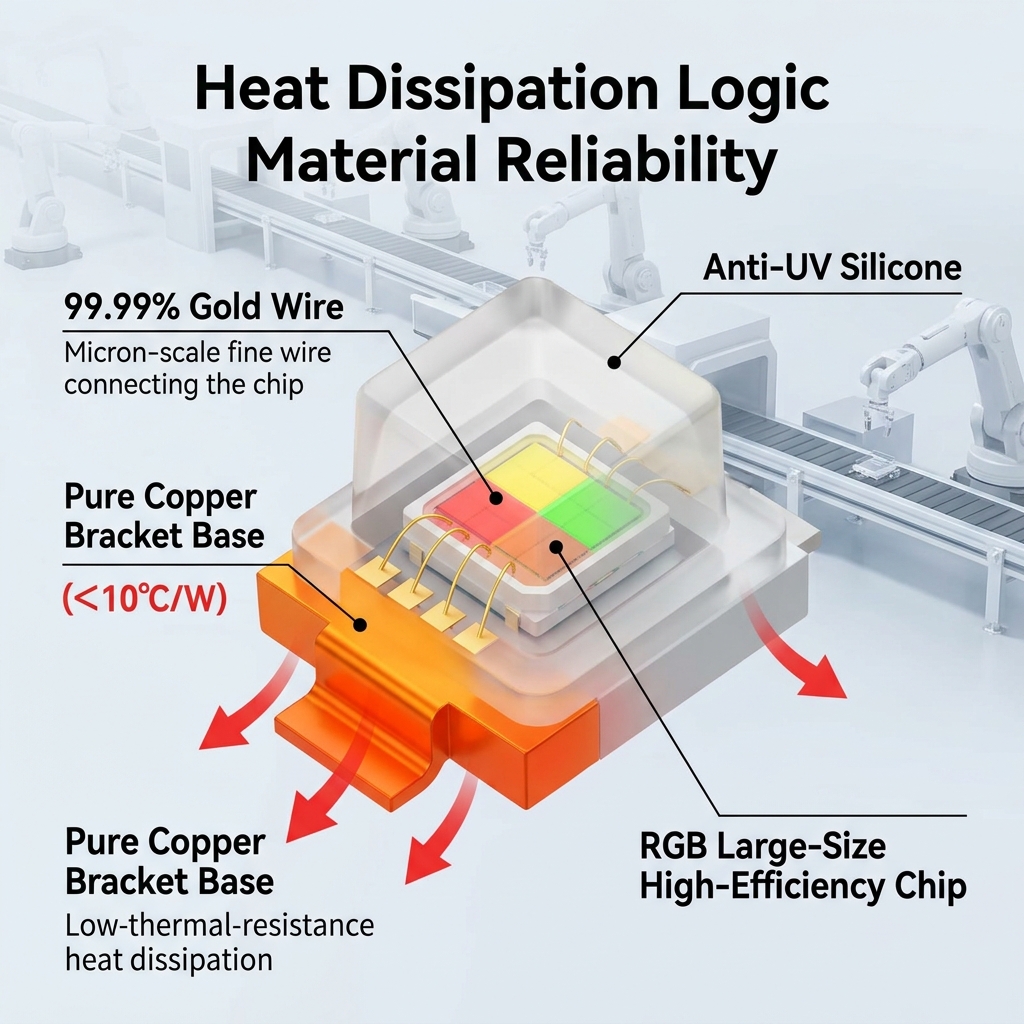 Heat Dissipation Logic
Material Reliability

Anti-UV Silicone

99.99% Gold Wire
Micron-scale fine wire connecting the chip

Pure Copper Bracket Base
(<10℃/W)

Pure Copper Bracket Base
Low-thermal-resistance heat dissipation

RGB Large-Size High-Efficiency Chip