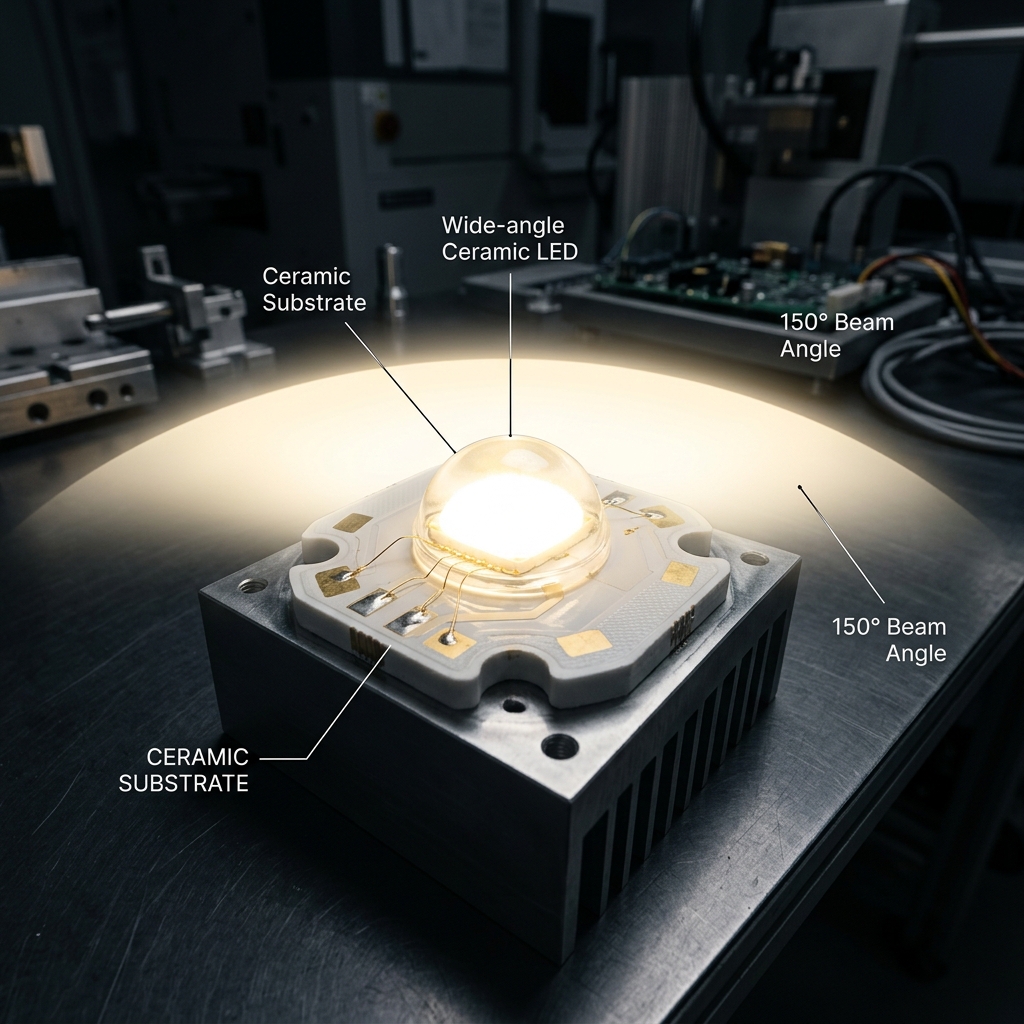 Wide-angle Ceramic LED

Ceramic Substrate

150° Beam Angle

150° Beam Angle

CERAMIC SUBSTRATE