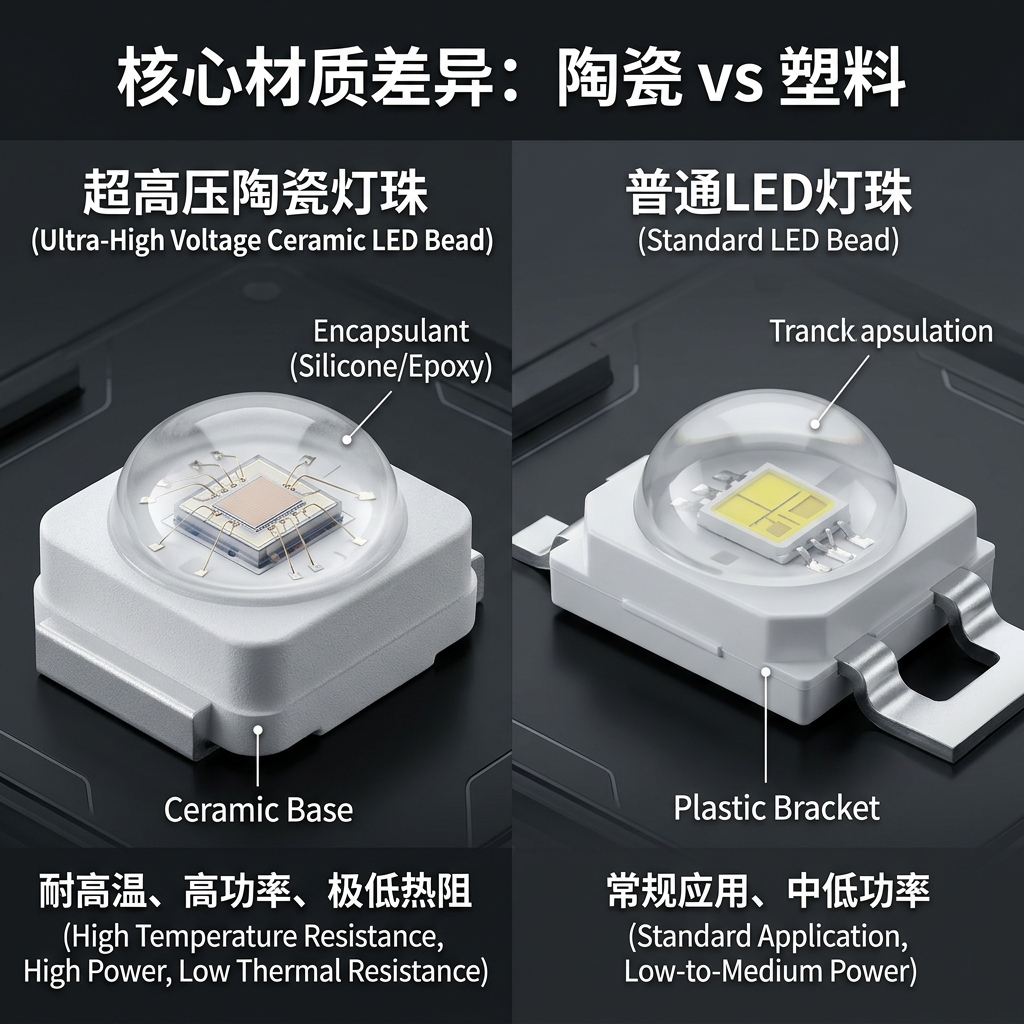 核心材质差异：陶瓷 vs 塑料

超高压陶瓷灯珠
(Ultra-High Voltage Ceramic LED Bead)

Encapsulant
(Silicone/Epoxy)

Ceramic Base

耐高温、高功率、极低热阻
(High Temperature Resistance, High Power, Low Thermal Resistance)

普通LED灯珠
(Standard LED Bead)

Tranck apsulation

Plastic Bracket

常规应用、中低功率
(Standard Application, Low-to-Medium Power)