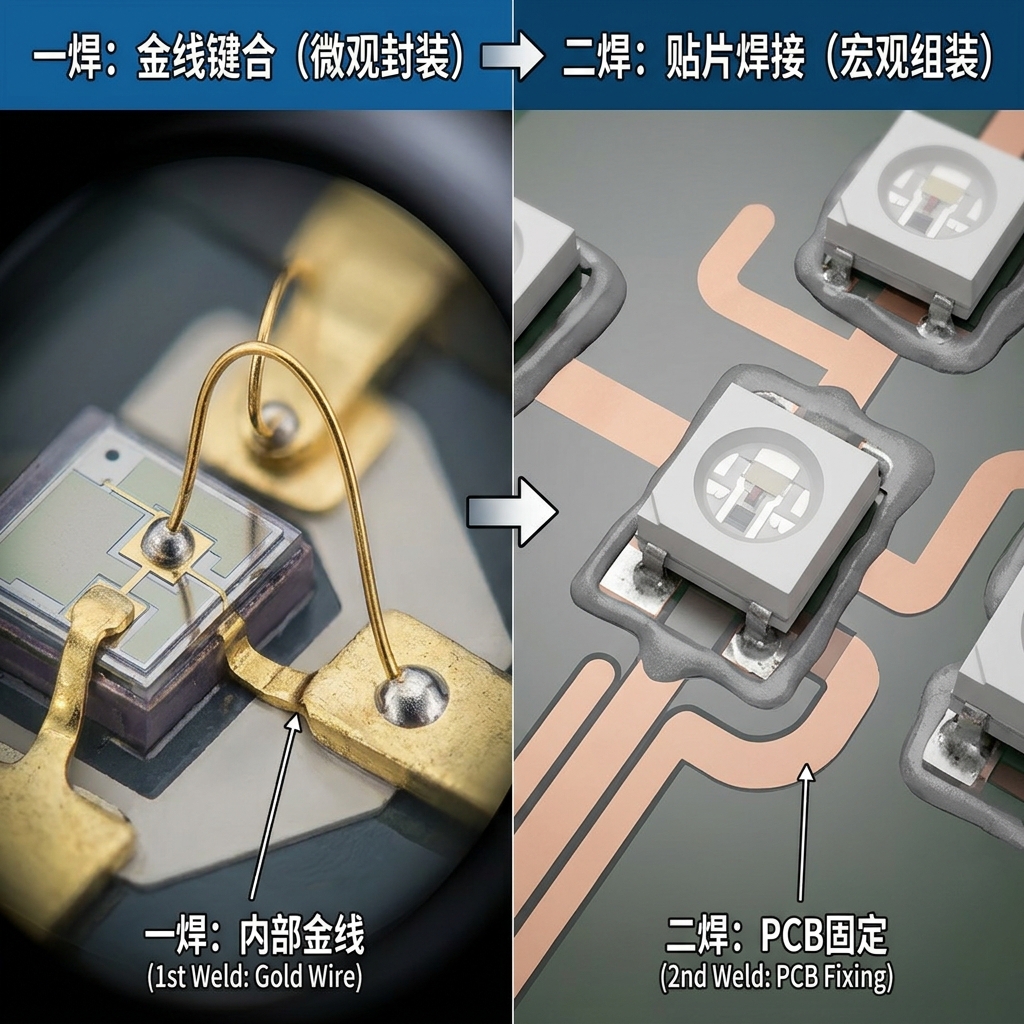 一焊：金线键合（微观封装）

二焊：贴片焊接（宏观组装）

一焊：内部金线
(1st Weld: Gold Wire)

二焊：PCB固定
(2nd Weld: PCB Fixing)