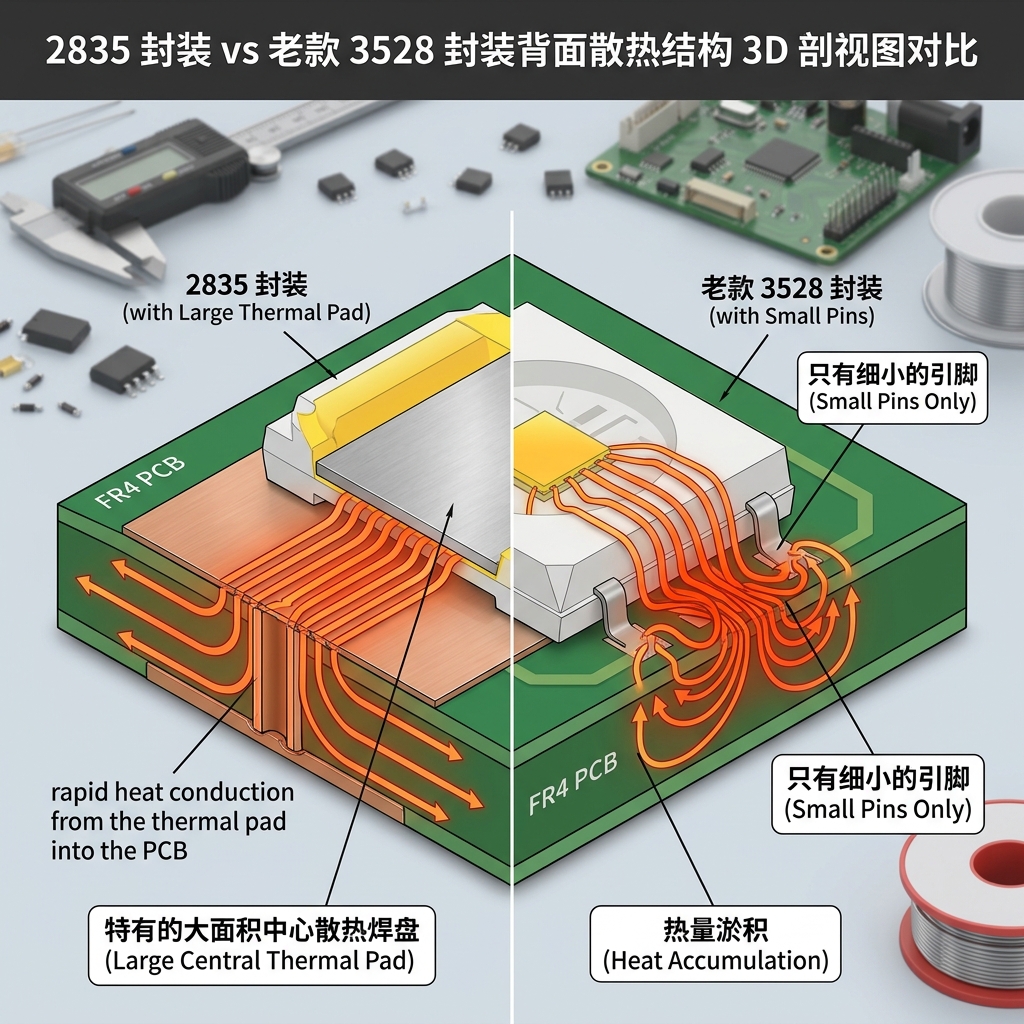 2835 封装 vs 老款 3528 封装背面散热结构 3D 剖视图对比

2835 封装
(with Large Thermal Pad)

FR4 PCB

rapid heat conduction from the thermal pad into the PCB

特有的大面积中心散热焊盘
(Large Central Thermal Pad)

老款 3528 封装
(with Small Pins)

只有细小的引脚
(Small Pins Only)

FR4 PCB

只有细小的引脚
(Small Pins Only)

热量淤积
(Heat Accumulation)