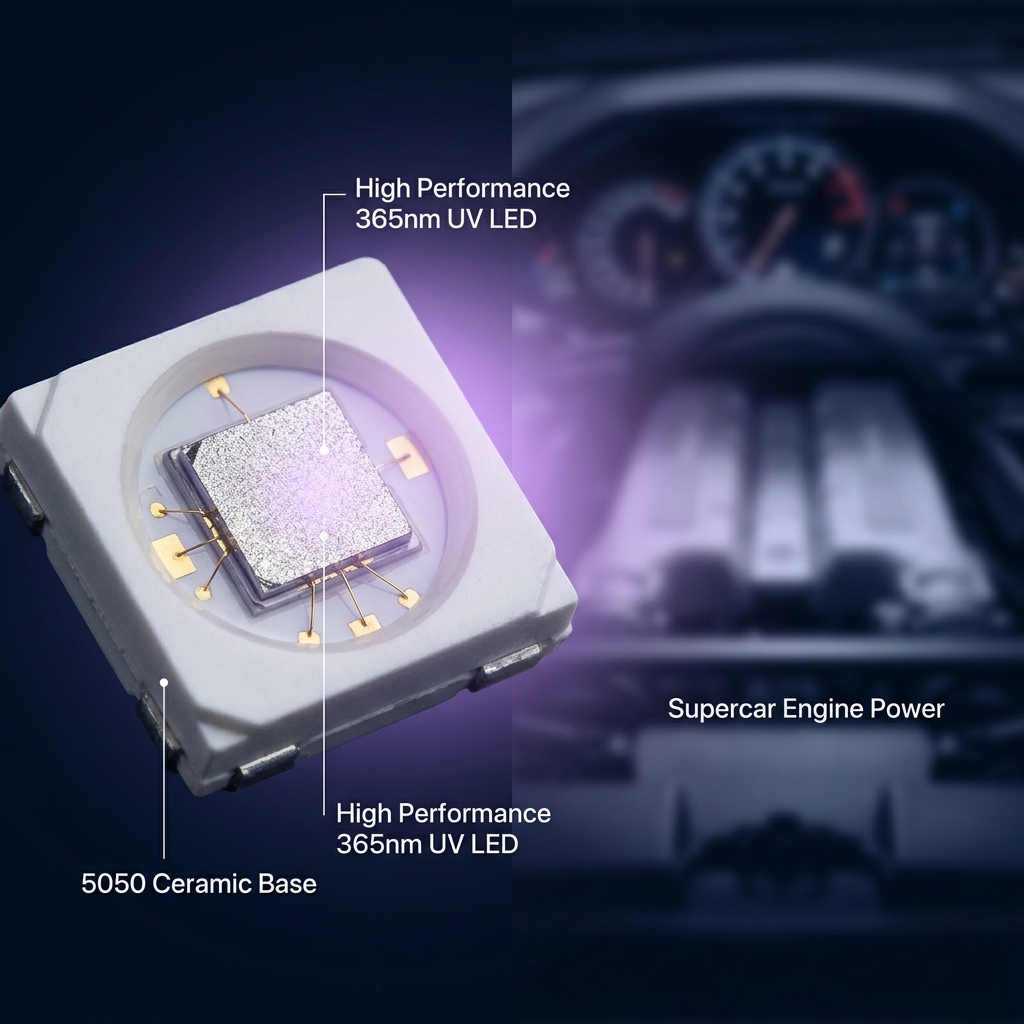 High Performance
365nm UV LED

Supercar Engine Power

High Performance
365nm UV LED

5050 Ceramic Base