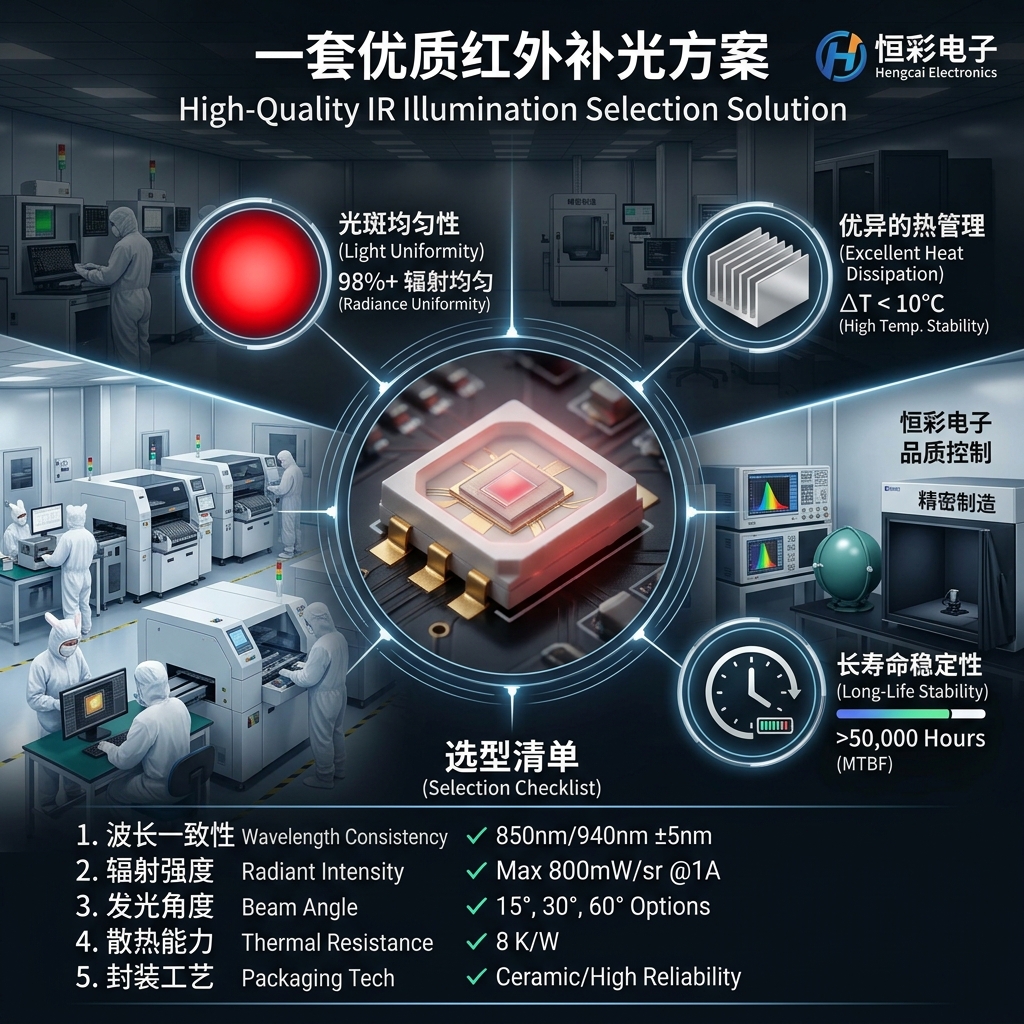 一套优质红外补光方案

恒彩电子
Hengcai Electronics

High-Quality IR Illumination Selection Solution

光斑均匀性
(Light Uniformity)
98%+ 辐射均匀
(Radiance Uniformity)

优异的热管理
(Excellent Heat Dissipation)
$\Delta T < 10°C$
(High Temp. Stability)

恒彩电子
品质控制

精密制造

长寿命稳定性
(Long-Life Stability)
>50,000 Hours
(MTBF)

选型清单
(Selection Checklist)

1. 波长一致性 Wavelength Consistency ✓ 850nm/940nm ±5nm
2. 辐射强度 Radiant Intensity ✓ Max 800mW/sr @1A
3. 发光角度 Beam Angle ✓ 15°, 30°, 60° Options
4. 散热能力 Thermal Resistance ✓ 8 K/W
5. 封装工艺 Packaging Tech ✓ Ceramic/High Reliability