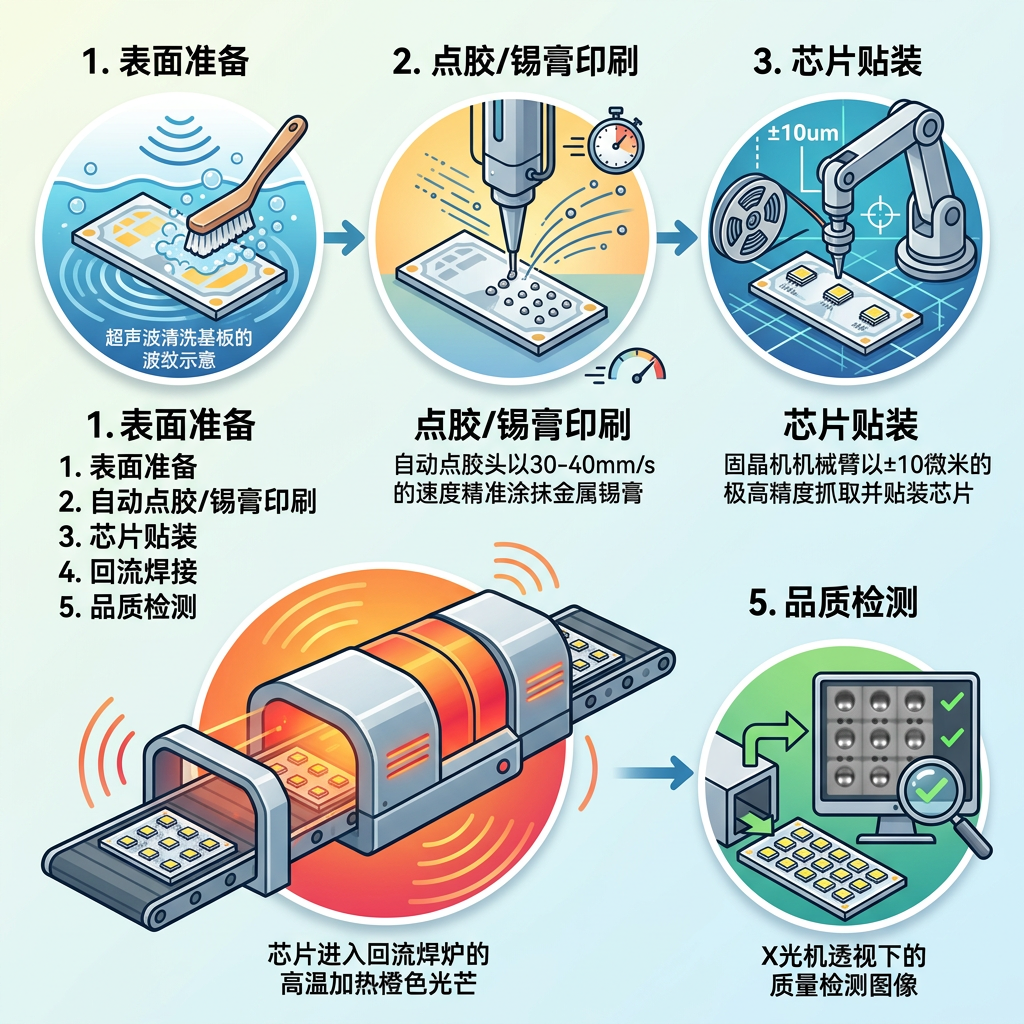 1. 表面准备

超声波清洗基板的波纹示意

2. 点胶/锡膏印刷

3. 芯片贴装

±10um

1. 表面准备

1. 表面准备
2. 自动点胶/锡膏印刷
3. 芯片贴装
4. 回流焊接
5. 品质检测

点胶/锡膏印刷

自动点胶头以30-40mm/s的速度精准涂抹金属锡膏

芯片贴装

固晶机机械臂以±10微米的极高精度抓取并贴装芯片

5. 品质检测

芯片进入回流焊炉的高温加热橙色光芒

X光机透视下的质量检测图像