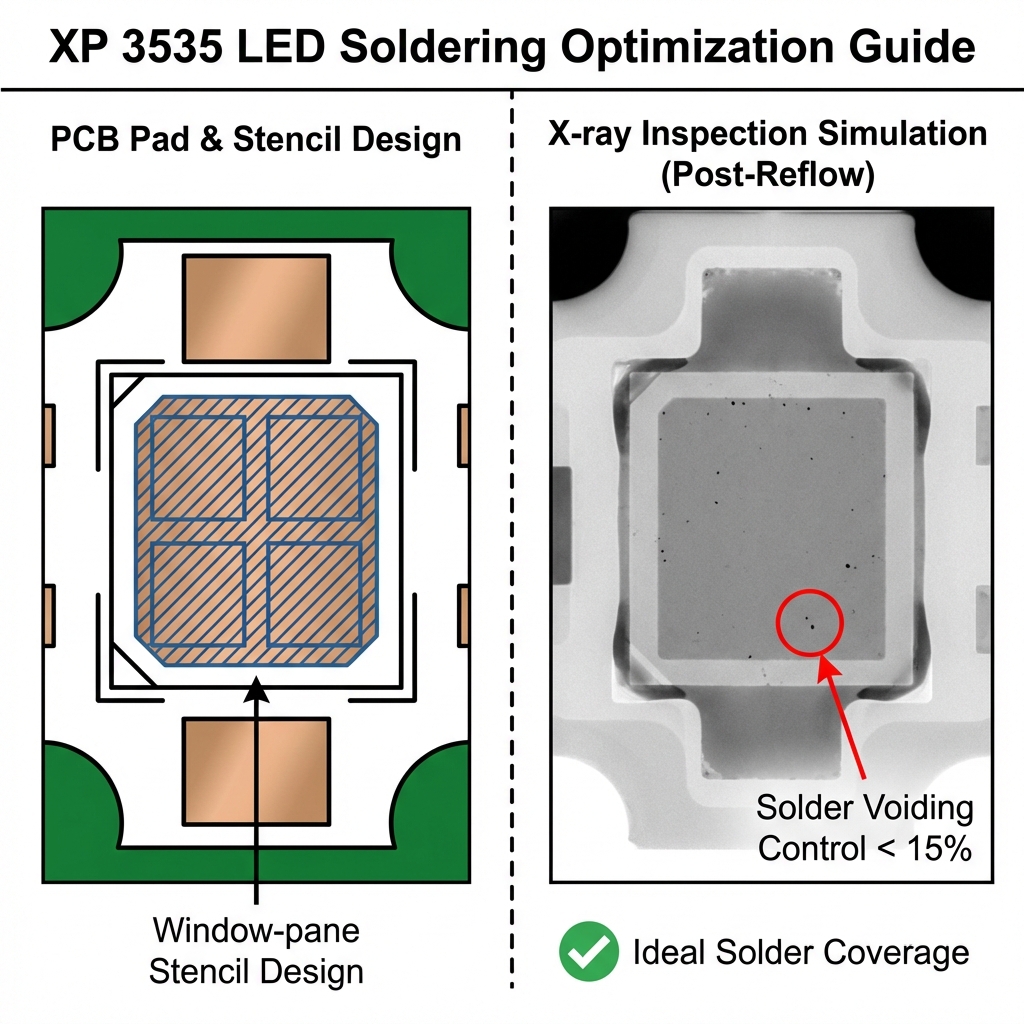 XP 3535 LED Soldering Optimization Guide

PCB Pad & Stencil Design

Window-pane Stencil Design

X-ray Inspection Simulation (Post-Reflow)

Solder Voiding Control < 15%

Ideal Solder Coverage