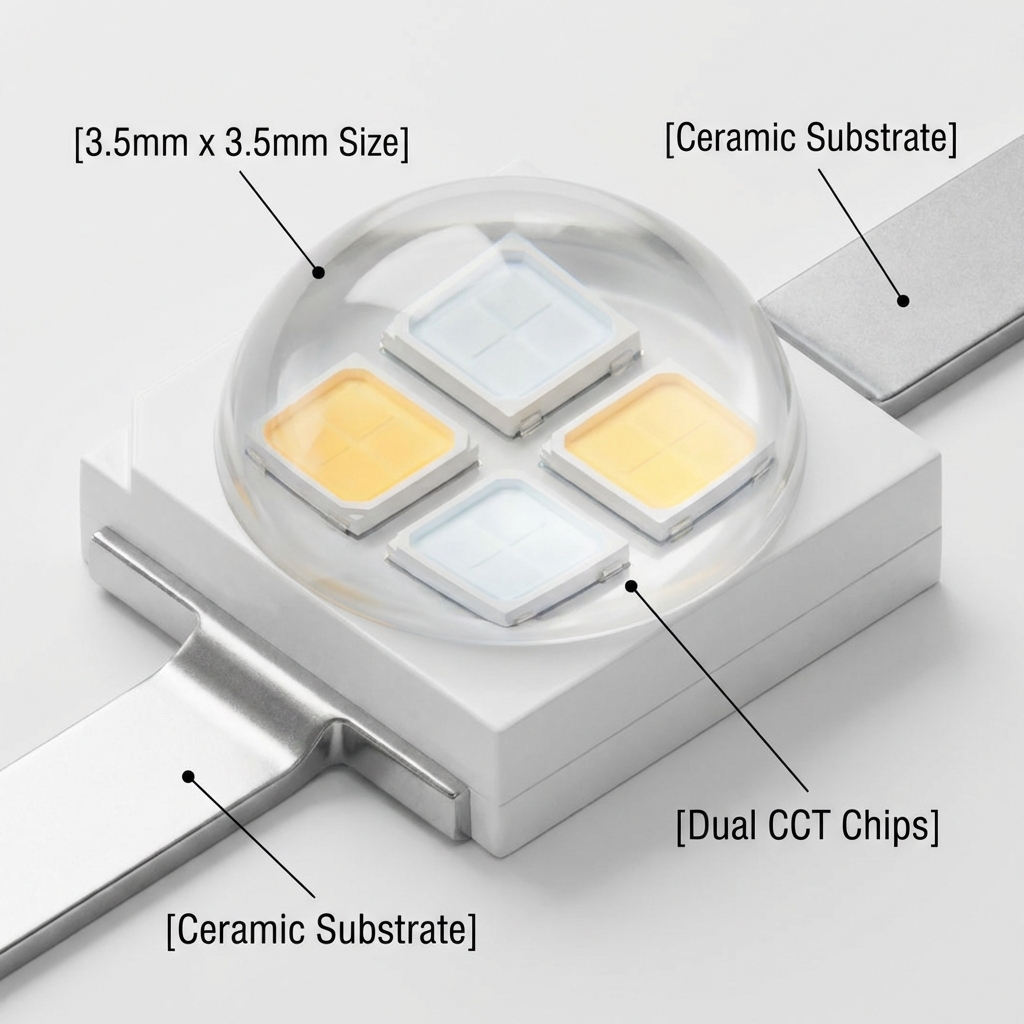 [3.5mm x 3.5mm Size]

[Ceramic Substrate]

[Dual CCT Chips]

[Ceramic Substrate]