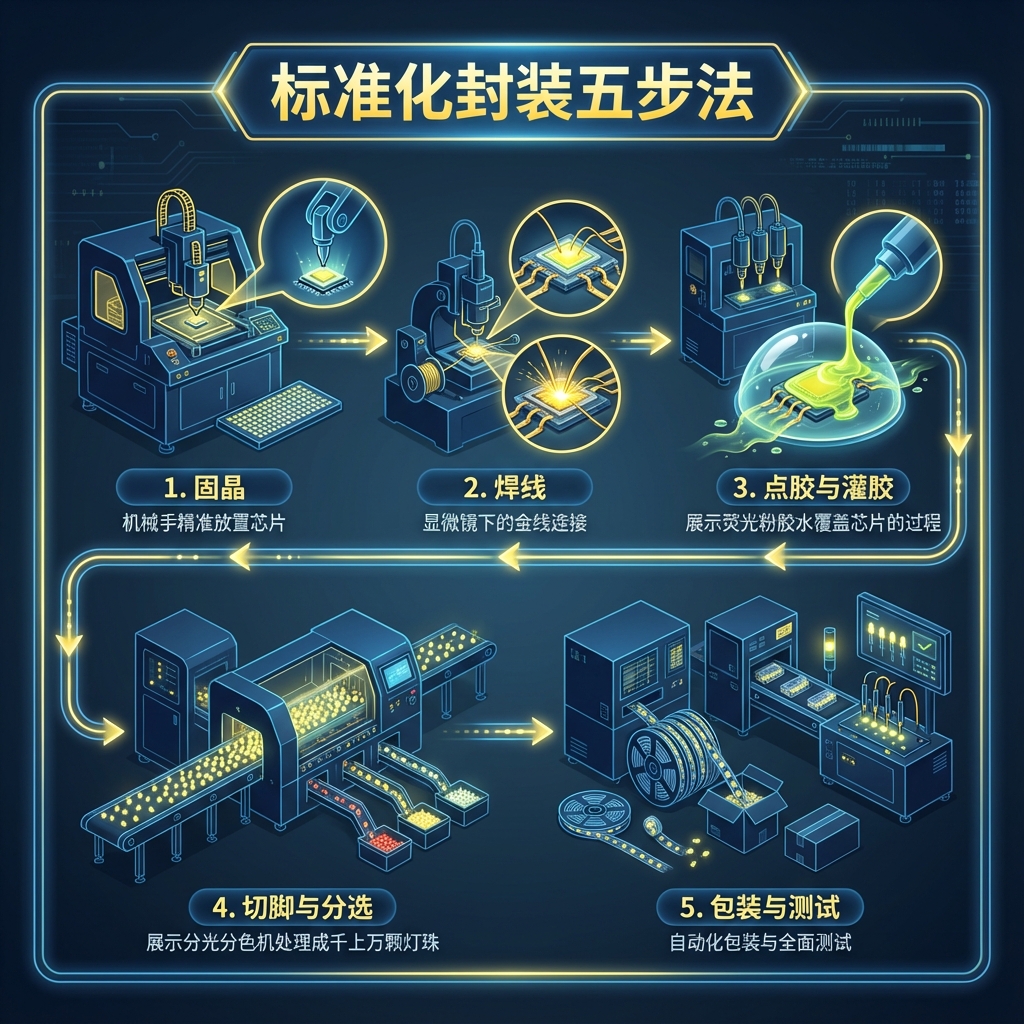 标准化封装五步法

1. 固晶
机械手精准放置芯片

2. 焊线
显微镜下的金线连接

3. 点胶与灌胶
展示荧光粉胶水覆盖芯片的过程

4. 切脚与分选
展示分光分色机处理成千上万颗灯珠

5. 包装与测试
自动化包装与全面测试