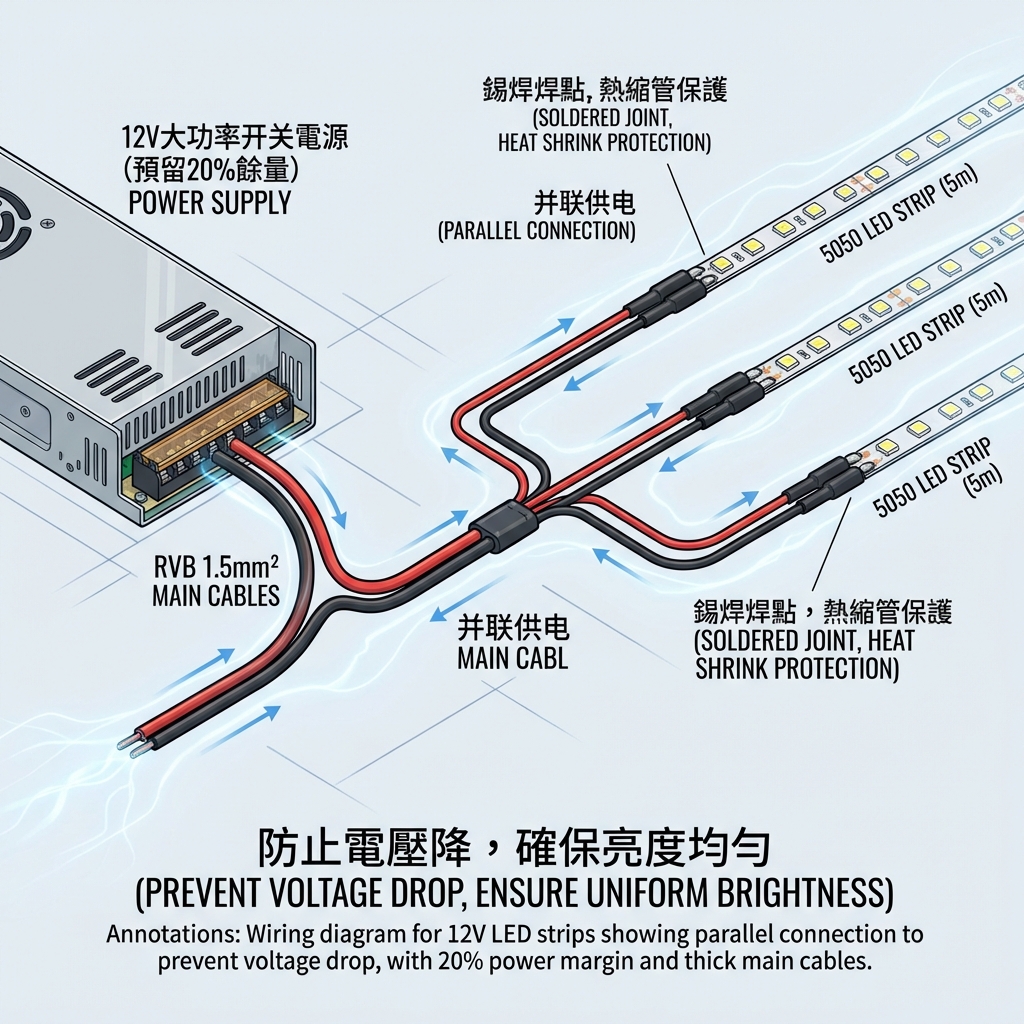 12V大功率开关電源
(預留20%餘量)
POWER SUPPLY

錫焊焊點, 熱縮管保護
(SOLDERED JOINT, HEAT SHRINK PROTECTION)

并联供电
(PARALLEL CONNECTION)

5050 LED STRIP (5m)

5050 LED STRIP (5m)

5050 LED STRIP (5m)

RVB 1.5mm²
MAIN CABLES

并联供电
MAIN CABL

錫焊焊點，熱縮管保護
(SOLDERED JOINT, HEAT SHRINK PROTECTION)

防止電壓降，確保亮度均勻
(PREVENT VOLTAGE DROP, ENSURE UNIFORM BRIGHTNESS)

Annotations: Wiring diagram for 12V LED strips showing parallel connection to prevent voltage drop, with 20% power margin and thick main cables.