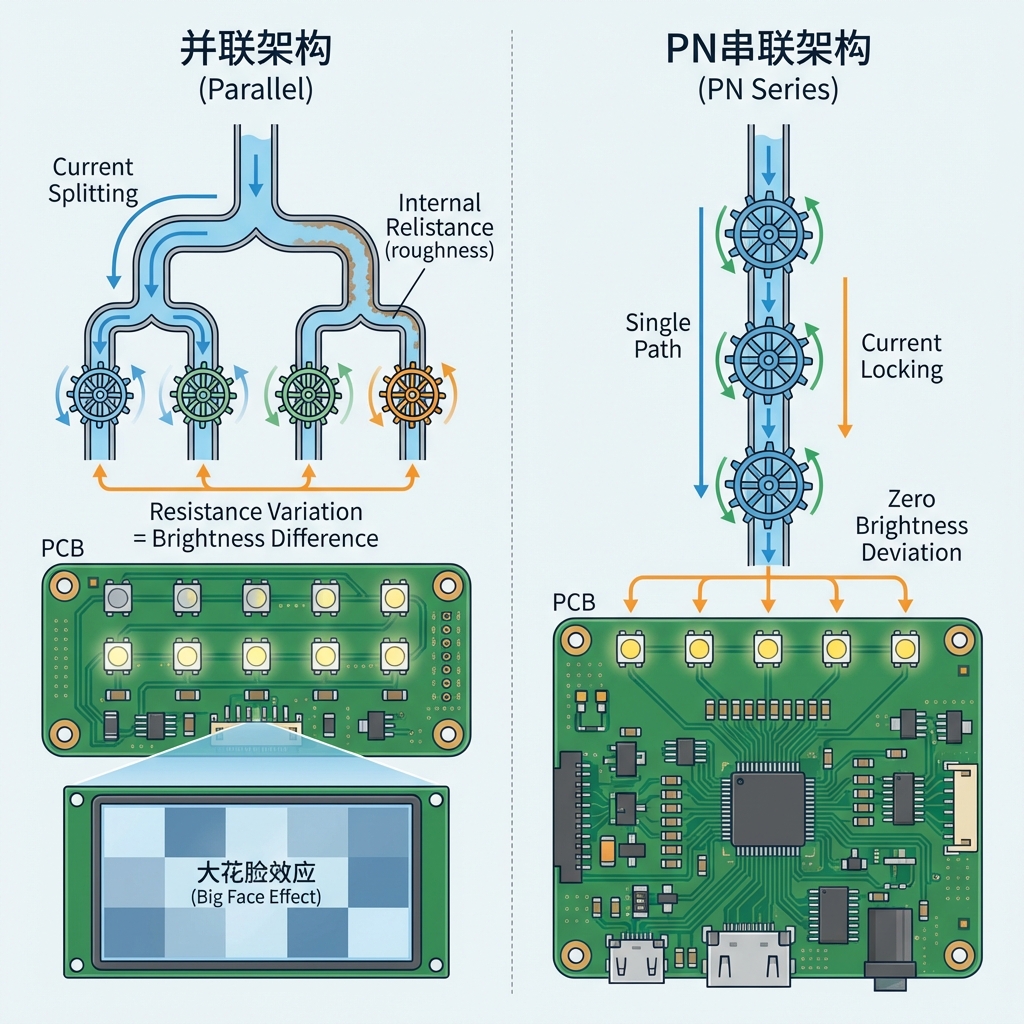 并联架构
(Parallel)

Current Splitting

Internal Relistance (roughness)

Resistance Variation = Brightness Difference

PCB

大花脸效应
(Big Face Effect)

PN串联架构
(PN Series)

Single Path

Current Locking

Zero Brightness Deviation

PCB