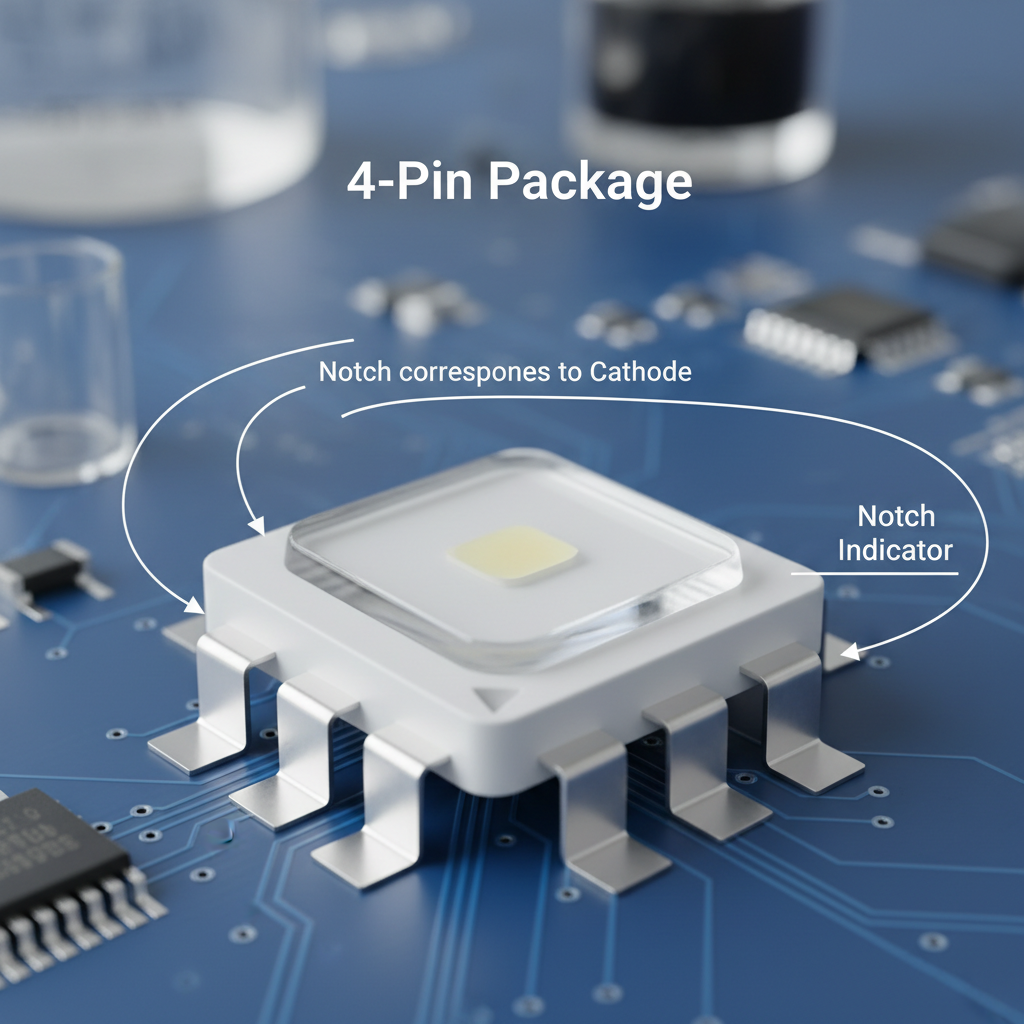 4-Pin Package

Notch correspones to Cathode

Notch Indicator