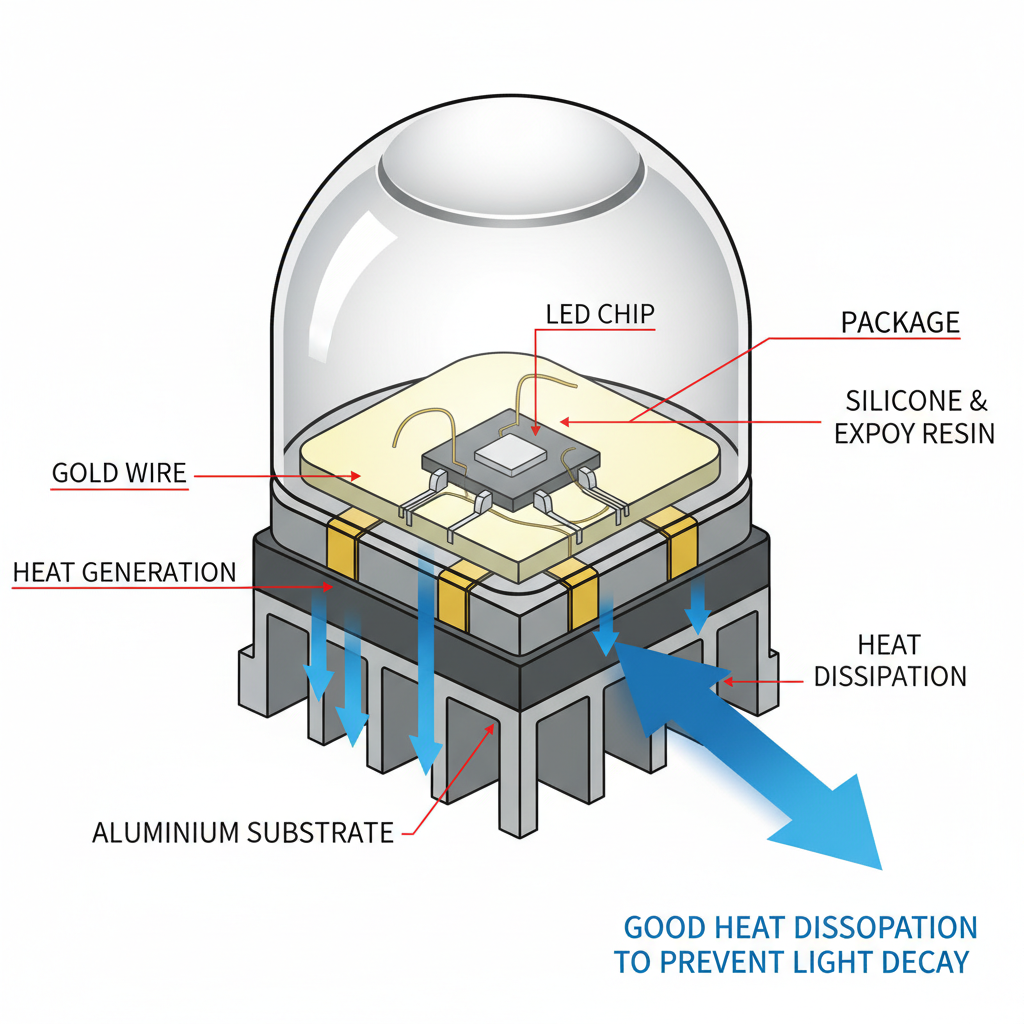 LED CHIP

PACKAGE

SILICONE & EXPOY RESIN

GOLD WIRE

HEAT GENERATION

HEAT DISSIPATION

ALUMINIUM SUBSTRATE

GOOD HEAT DISSOPATION TO PREVENT LIGHT DECAY