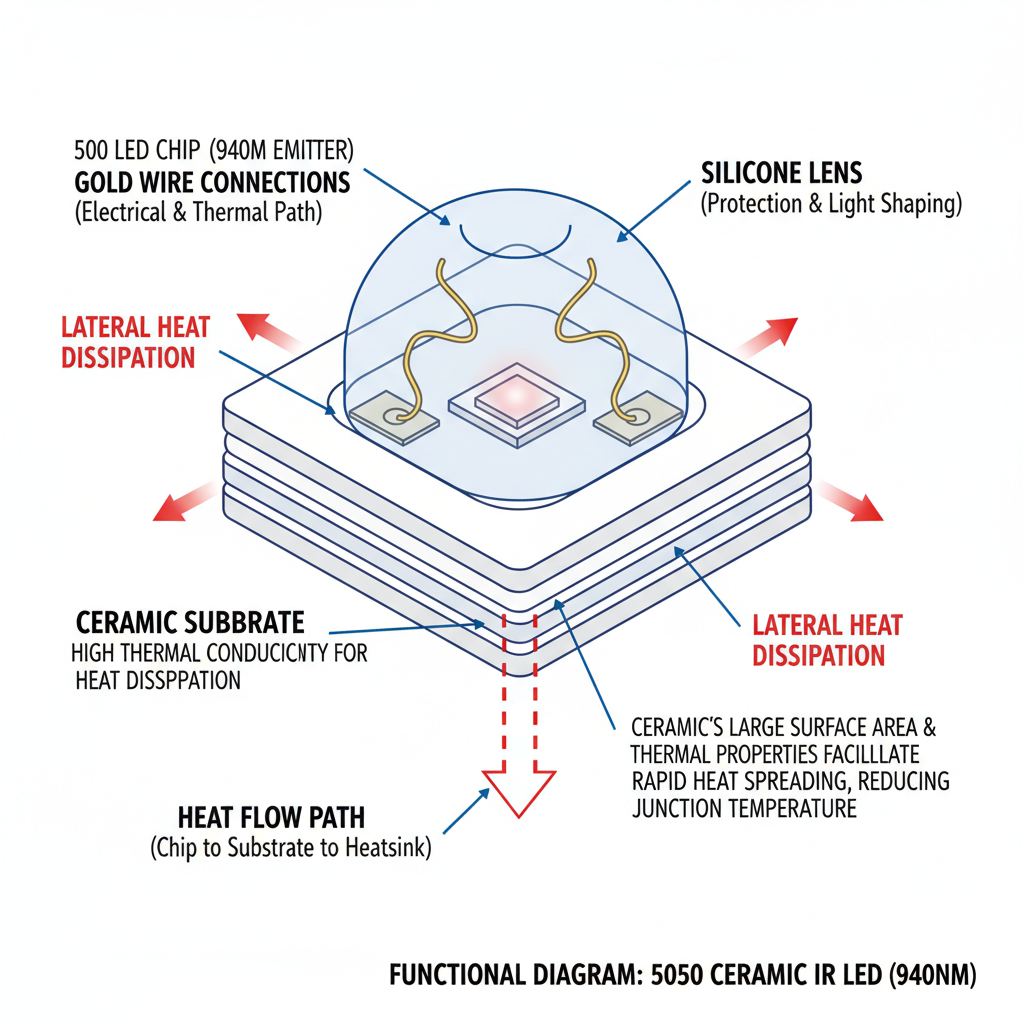 500 LED CHIP (940M EMITTER)
GOLD WIRE CONNECTIONS
(Electrical & Thermal Path)

SILICONE LENS
(Protection & Light Shaping)

LATERAL HEAT DISSIPATION

CERAMIC SUBBRATE
HIGH THERMAL CONDUCICNTY FOR HEAT DISSPPATION

LATERAL HEAT DISSIPATION

CERAMIC'S LARGE SURFACE AREA & THERMAL PROPERTIES FACILLLATE RAPID HEAT SPREADING, REDUCING JUNCTION TEMPERATURE

HEAT FLOW PATH
(Chip to Substrate to Heatsink)

FUNCTIONAL DIAGRAM: 5050 CERAMIC IR LED (940NM)