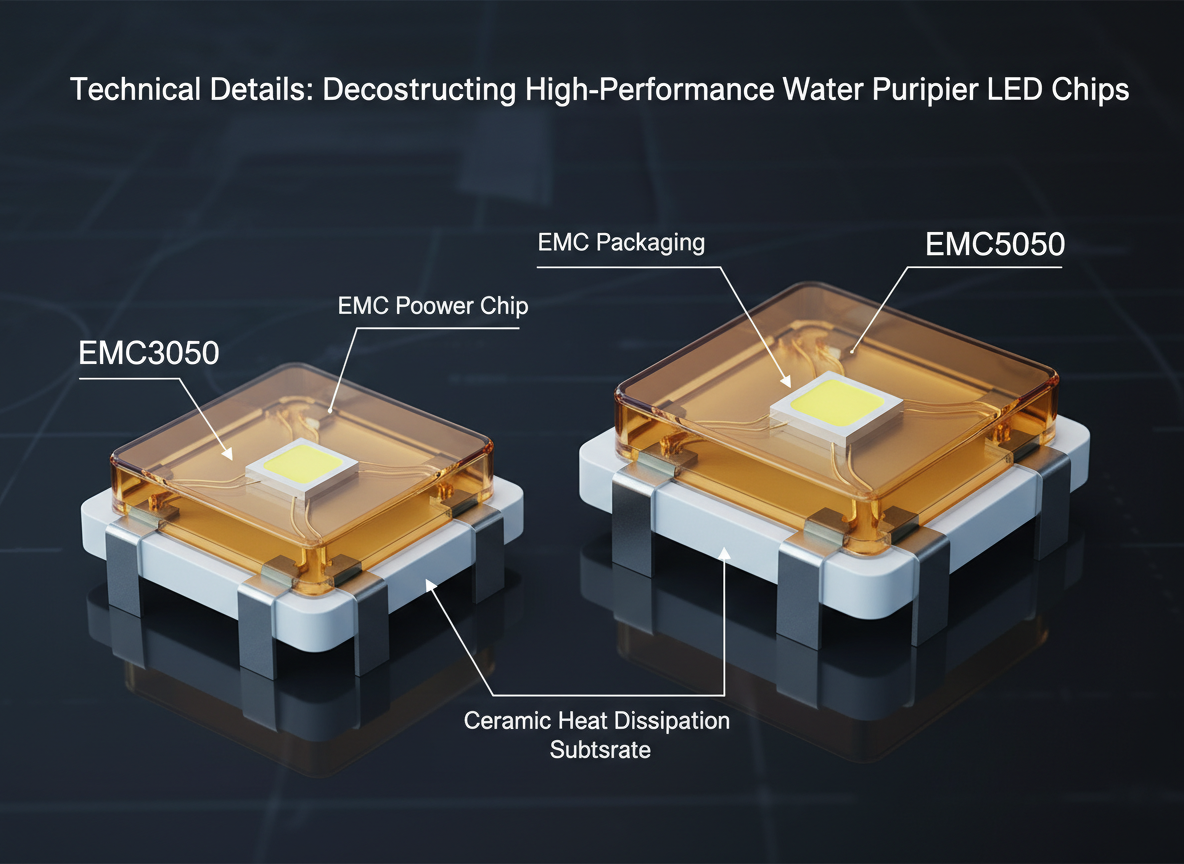 Technical Details: Decostructing High-Performance Water Puripier LED Chips

EMC Packaging

EMC5050

EMC Poower Chip

EMC3050

Ceramic Heat Dissipation Subtsrate