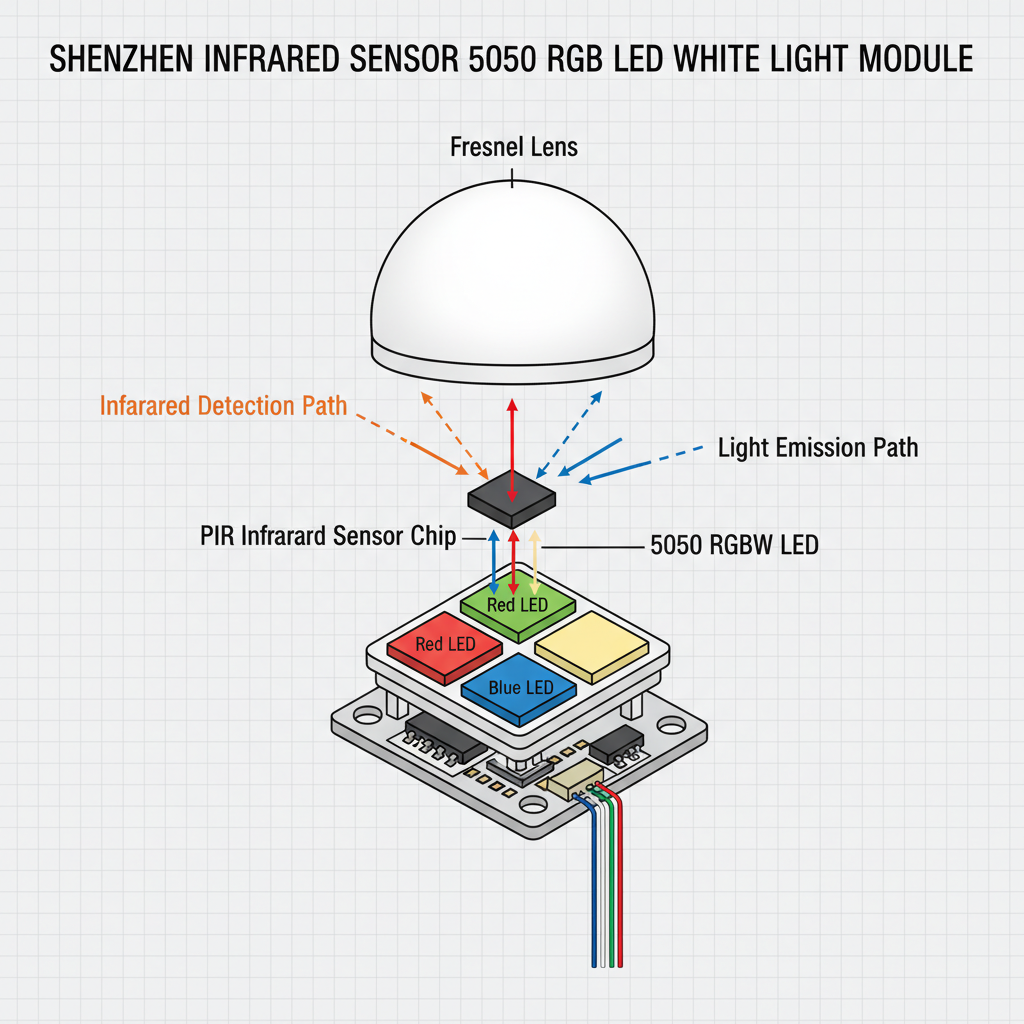 SHENZHEN INFRARED SENSOR 5050 RGB LED WHITE LIGHT MODULE

Fresnel Lens

Infarared Detection Path

Light Emission Path

PIR Infrarard Sensor Chip

5050 RGBW LED

Red LED

Red LED

Blue LED