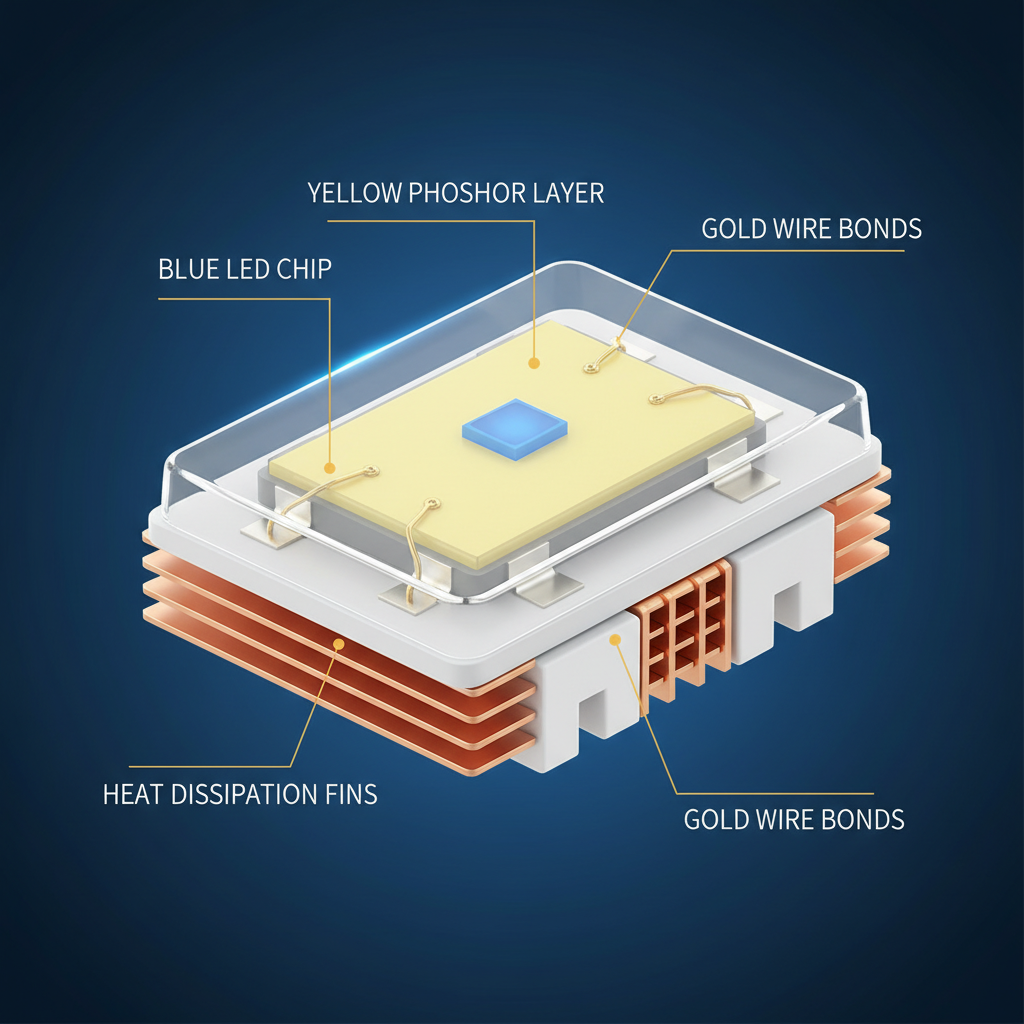 YELLOW PHOSHOR LAYER

GOLD WIRE BONDS

BLUE LED CHIP

HEAT DISSIPATION FINS

GOLD WIRE BONDS