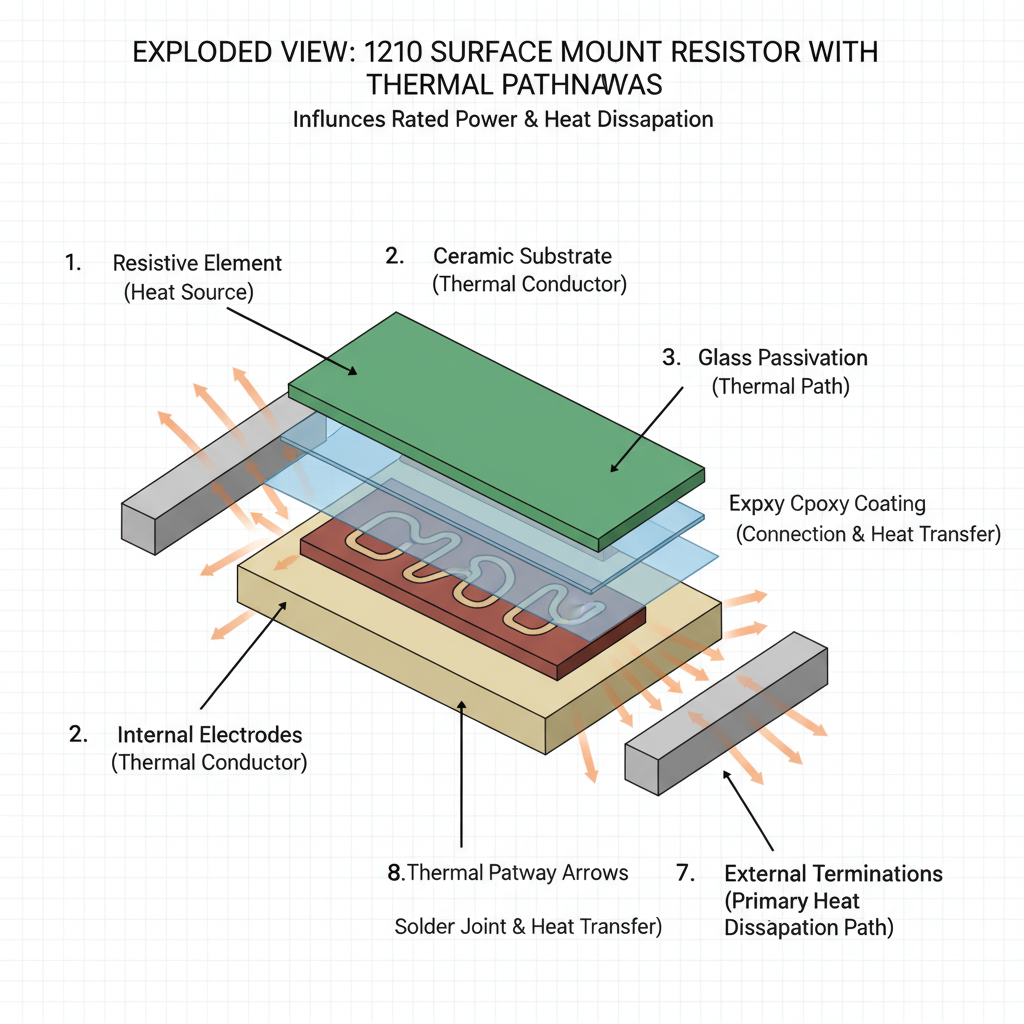 EXPLODED VIEW: 1210 SURFACE MOUNT RESISTOR WITH THERMAL PATHNAWAS

Influnces Rated Power & Heat Dissapation

1. Resistive Element (Heat Source)

2. Ceramic Substrate (Thermal Conductor)

3. Glass Passivation (Thermal Path)

Expxy Cpoxy Coating (Connection & Heat Transfer)

2. Internal Electrodes (Thermal Conductor)

8.Thermal Patway Arrows

Solder Joint & Heat Transfer)

7. External Terminations (Primary Heat Dissapation Path)