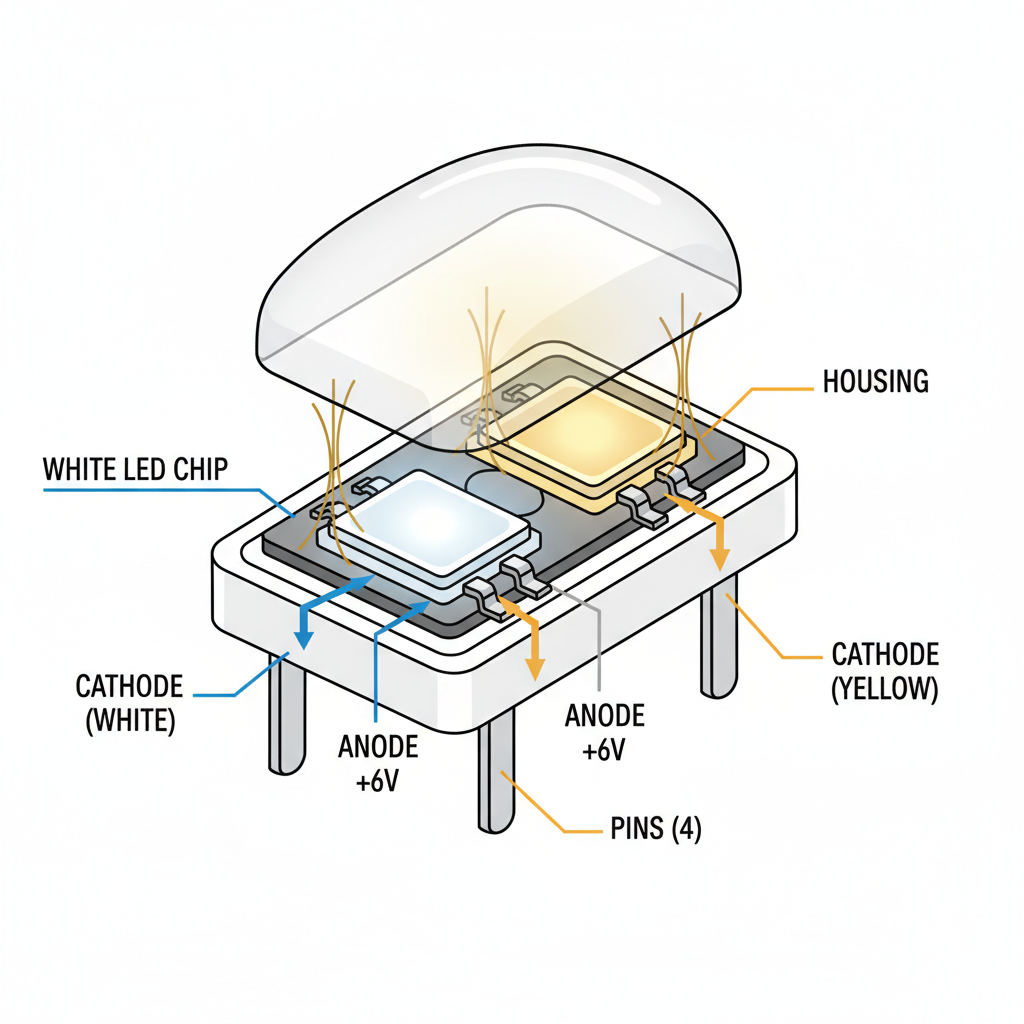 HOUSING

WHITE LED CHIP

CATHODE (WHITE)

ANODE +6V

ANODE +6V

CATHODE (YELLOW)

PINS (4)