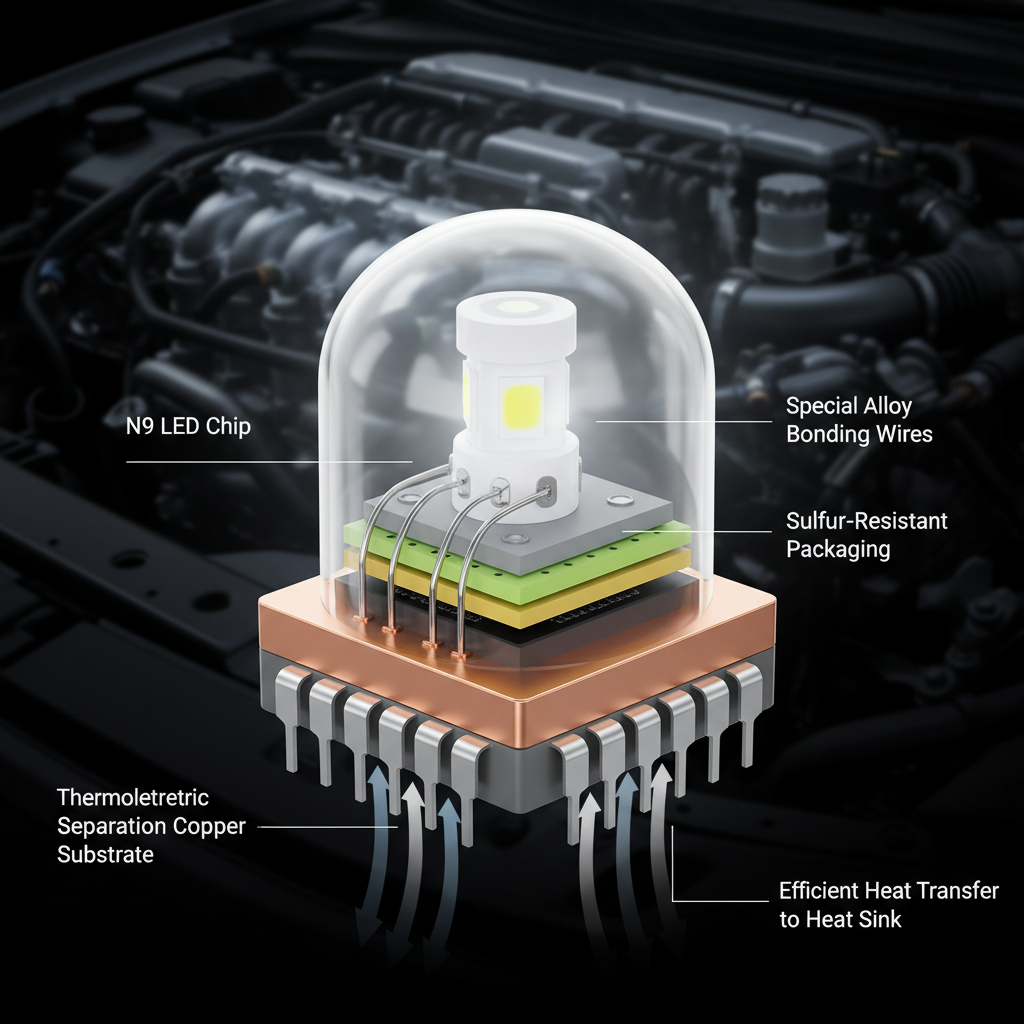 N9 LED Chip

Special Alloy Bonding Wires

Sulfur-Resistant Packaging

Thermoletretric Separation Copper Substrate

Efficient Heat Transfer to Heat Sink