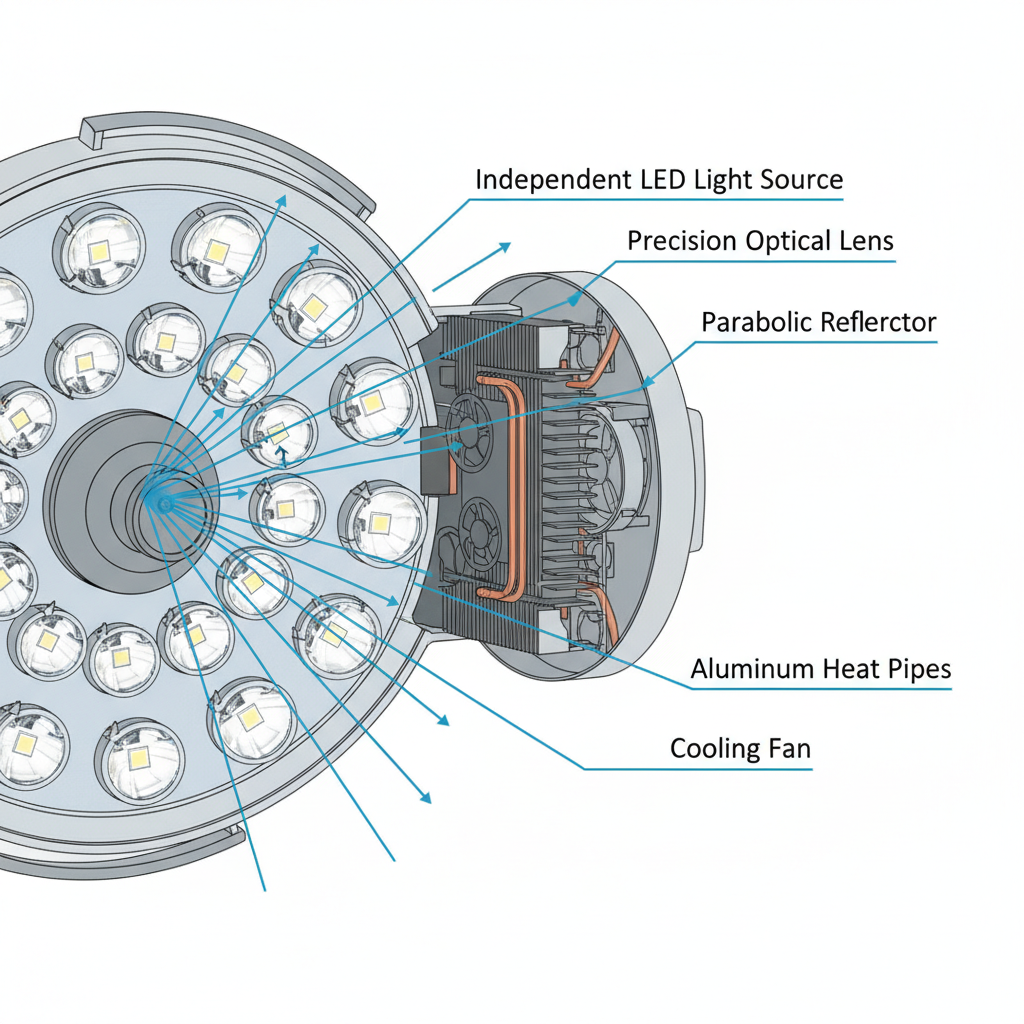 Independent LED Light Source

Precision Optical Lens

Parabolic Reflerctor

Aluminum Heat Pipes

Cooling Fan